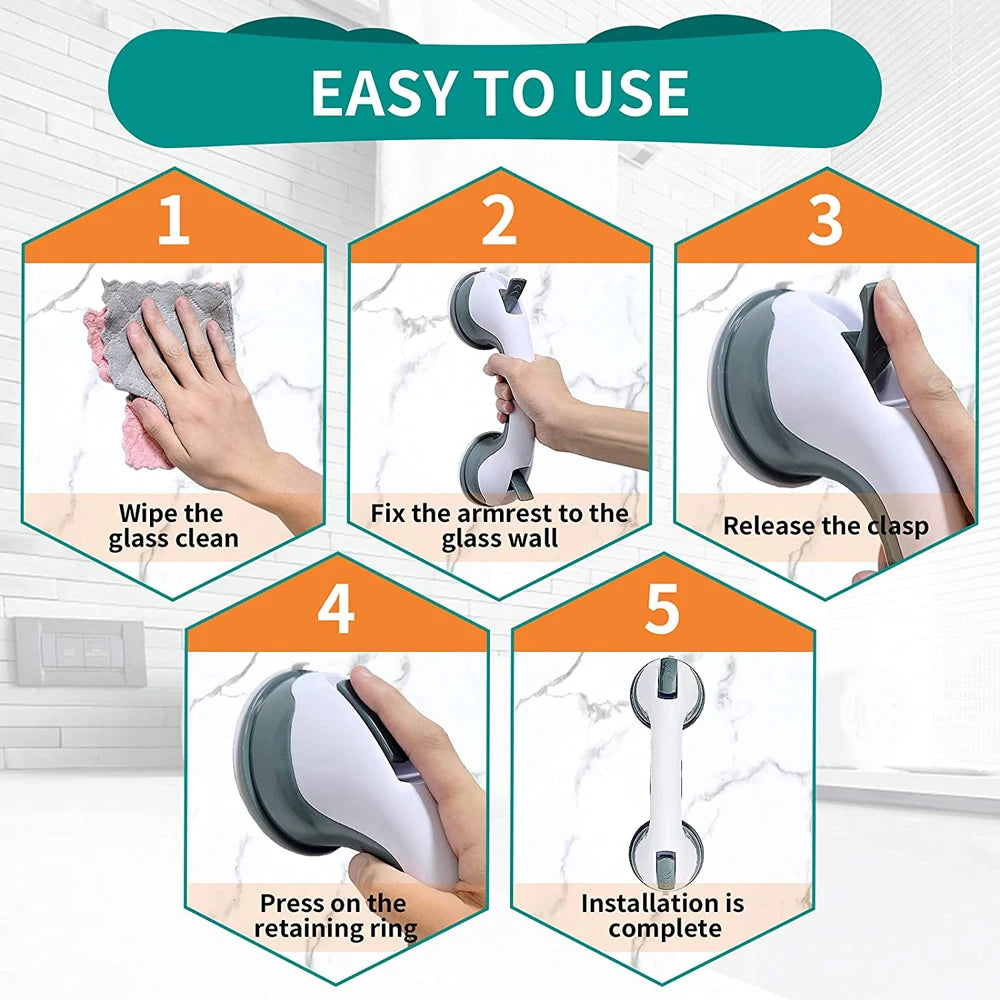 EASY TO USE

1

Wipe the glass clean

2

Fix the armrest to the glass wall

3

Release the clasp

4

Press on the retaining ring

5

Installation is complete